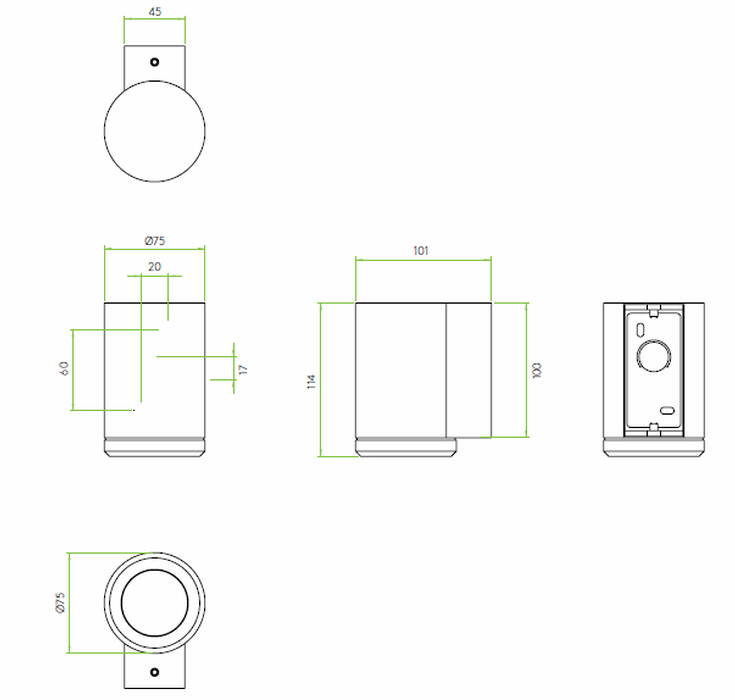 45

Ø75

20

60

17

101

114

100

Ø75